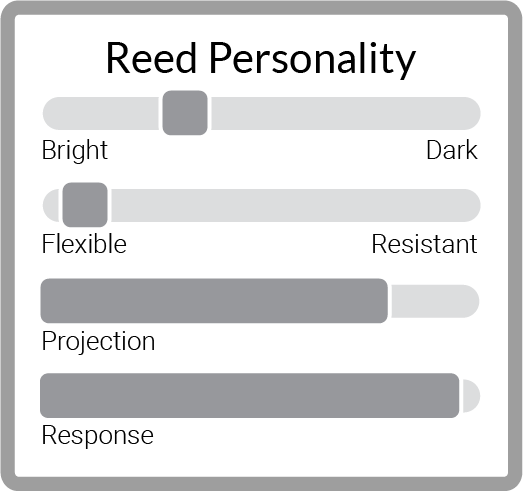 Reed Personality

Bright Dark

Flexible Resistant

Projection

Response